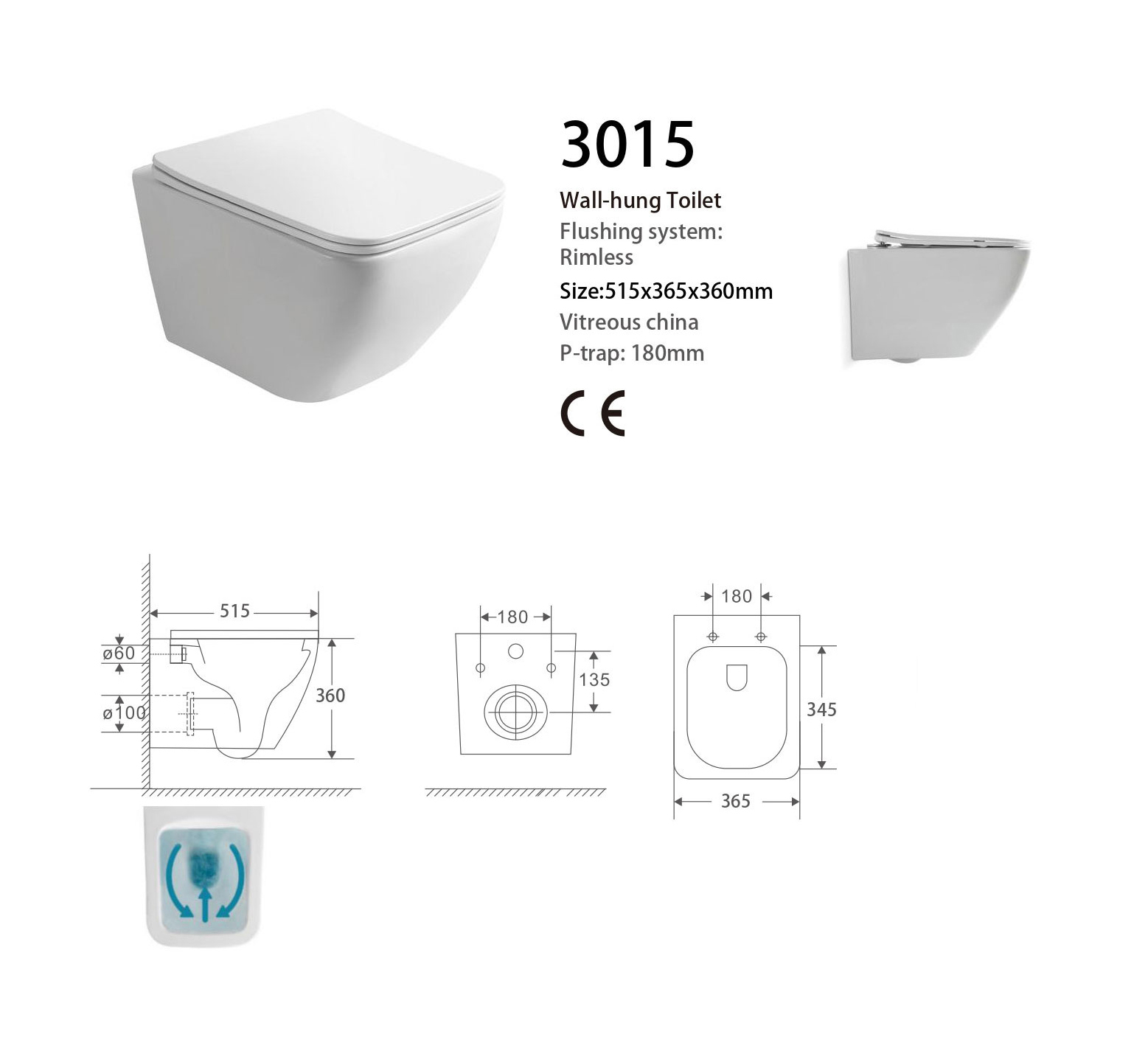 3015

Wall-hung Toilet
Flushing system:
Rimless
Size:515x365x360mm
Vitreous china
P-trap: 180mm

CE

515
ø60
ø100
360

180
135

180
345
365